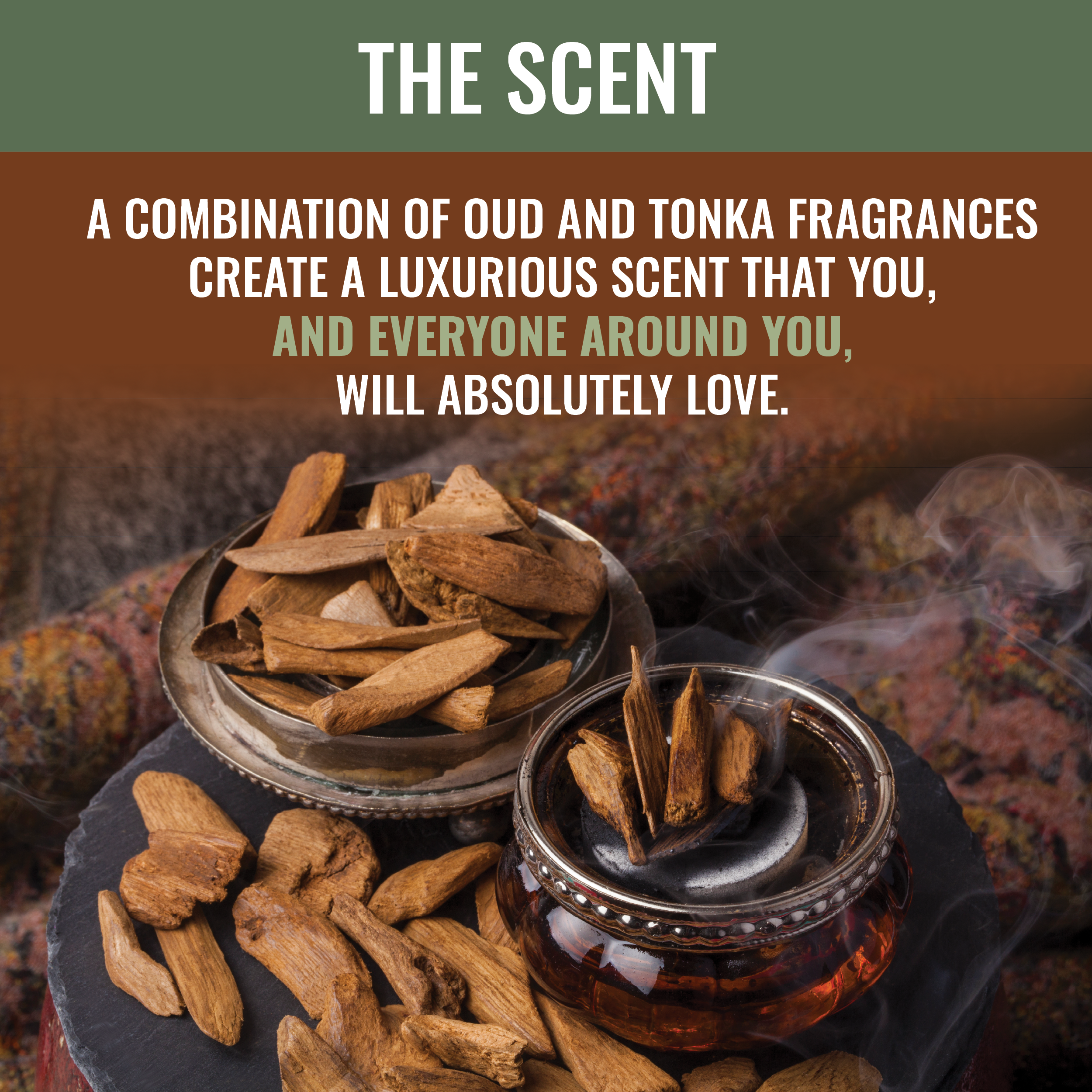 THE SCENT

A COMBINATION OF OUD AND TONKA FRAGRANCES CREATE A LUXURIOUS SCENT THAT YOU, AND EVERYONE AROUND YOU, WILL ABSOLUTELY LOVE.